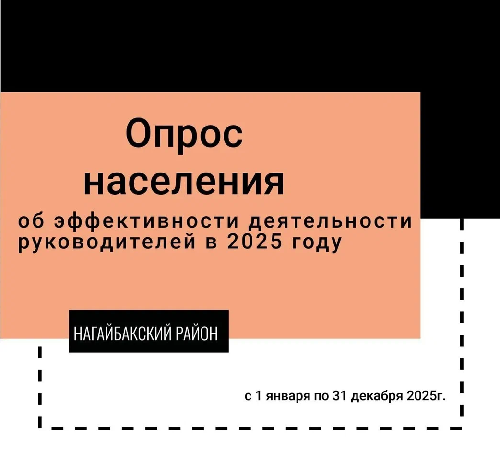 Опрос населения

об эффективности деятельности руководителей в 2025 году

НАГАЙБАКСКИЙ РАЙОН

с 1 января по 31 декабря 2025г.